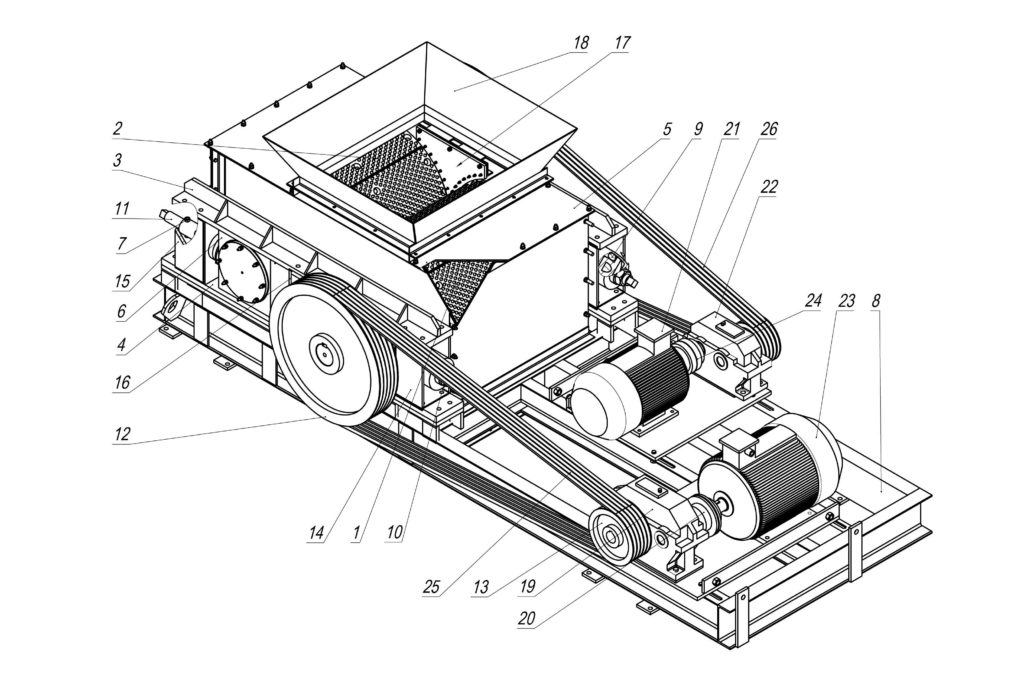 18
17
2
3
11
7
15
6
4
16
12
5
9
21
26
22
24
23
8
14
1
10
25
13
19
20