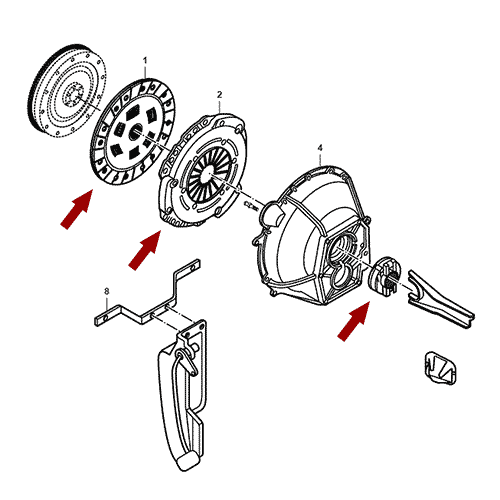 1

2

4

8